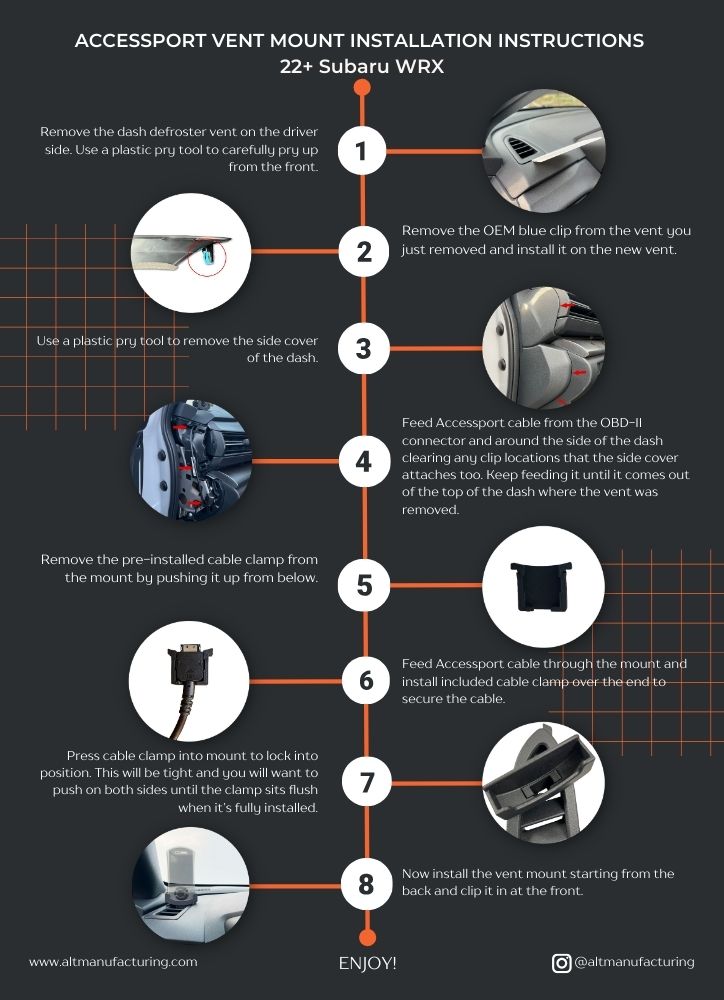 ACCESSPORT VENT MOUNT INSTALLATION INSTRUCTIONS
22+ Subaru WRX

1

Remove the dash defroster vent on the driver side. Use a plastic pry tool to carefully pry up from the front.

2

Remove the OEM blue clip from the vent you just removed and install it on the new vent.

3

Use a plastic pry tool to remove the side cover of the dash.

4

Feed Accessport cable from the OBD-II connector and around the side of the dash clearing any clip locations that the side cover attaches too. Keep feeding it until it comes out of the top of the dash where the vent was removed.

5

Remove the pre-installed cable clamp from the mount by pushing it up from below.

6

Feed Accessport cable through the mount and install included cable clamp over the end to secure the cable.

7

Press cable clamp into mount to lock into position. This will be tight and you will want to push on both sides until the clamp sits flush when it's fully installed.

8

Now install the vent mount starting from the back and clip it in at the front.

www.altmanufacturing.com

ENJOY!

@altmanufacturing